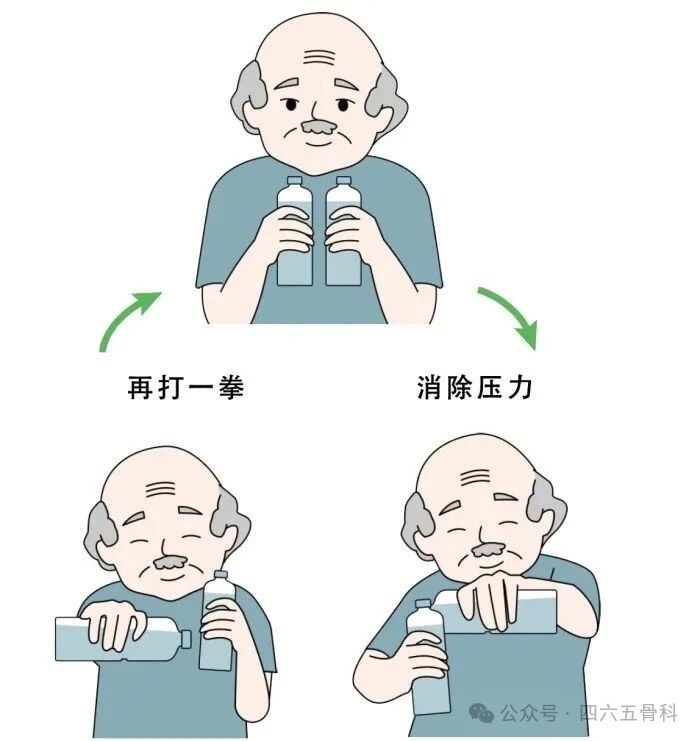 再打一拳

消除压力

公众号 · 四六五骨科